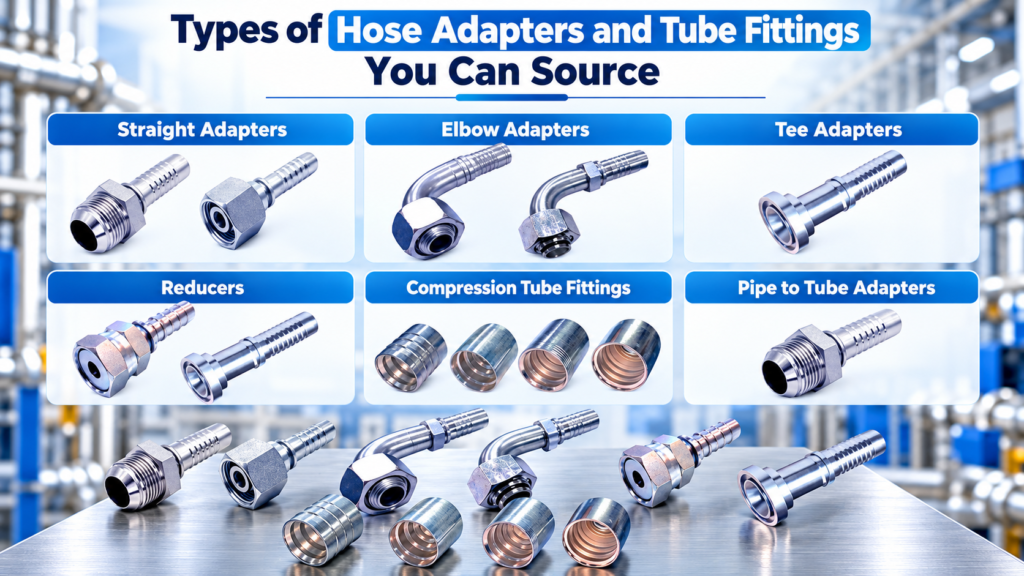 Types of Hose Adapters and Tube Fittings You Can Source

Straight Adapters

Elbow Adapters

Tee Adapters

Reducers

Compression Tube Fittings

Pipe to Tube Adapters